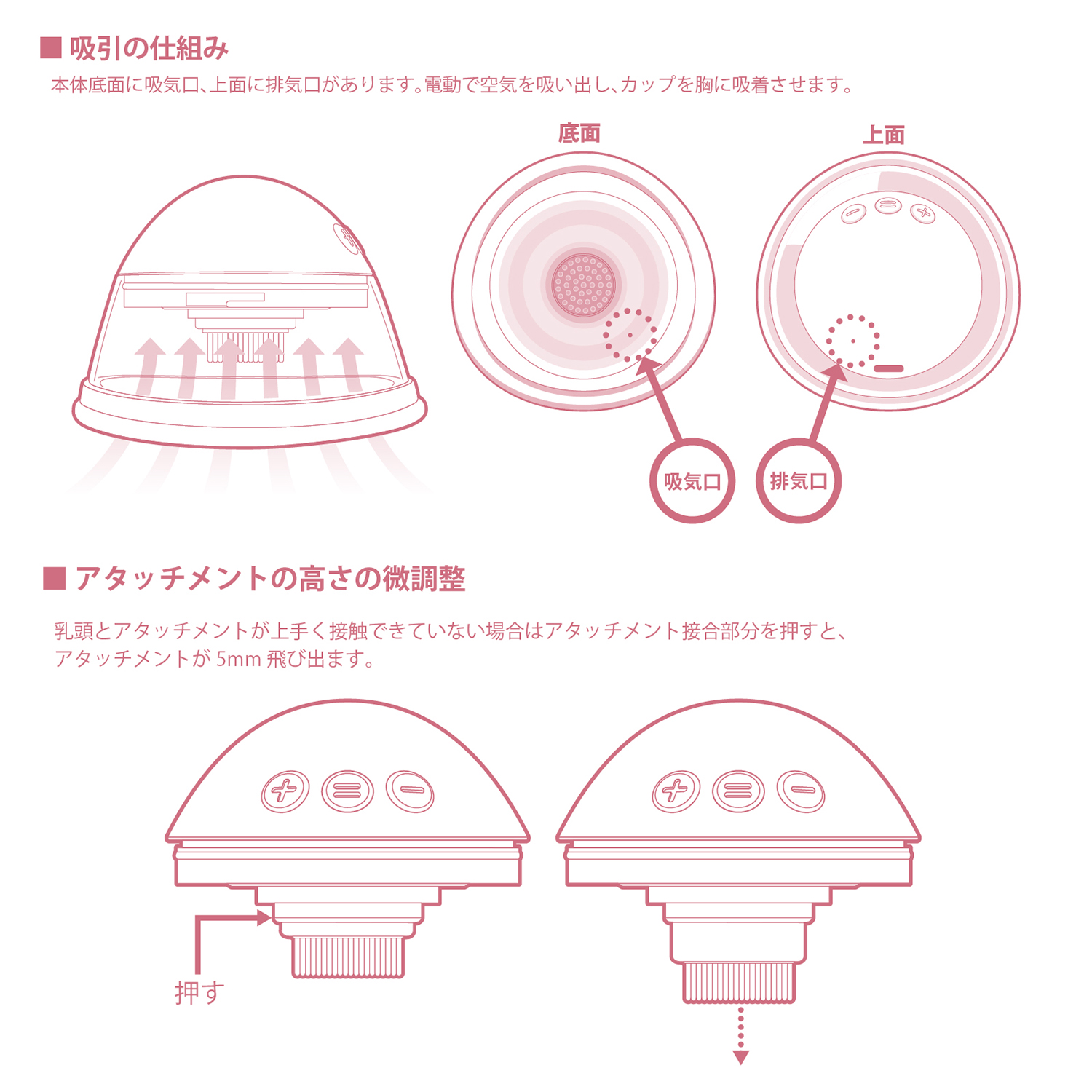 ■ 吸引の仕組み

本体底面に吸気口、上面に排気口があります。電動で空気を吸い出し、カップを胸に吸着させます。

底面

上面

吸気口

排気口

■ アタッチメントの高さの微調整

乳頭とアタッチメントが上手く接触できていない場合はアタッチメント接合部分を押すと、アタッチメントが 5mm 飛び出ます。

押す